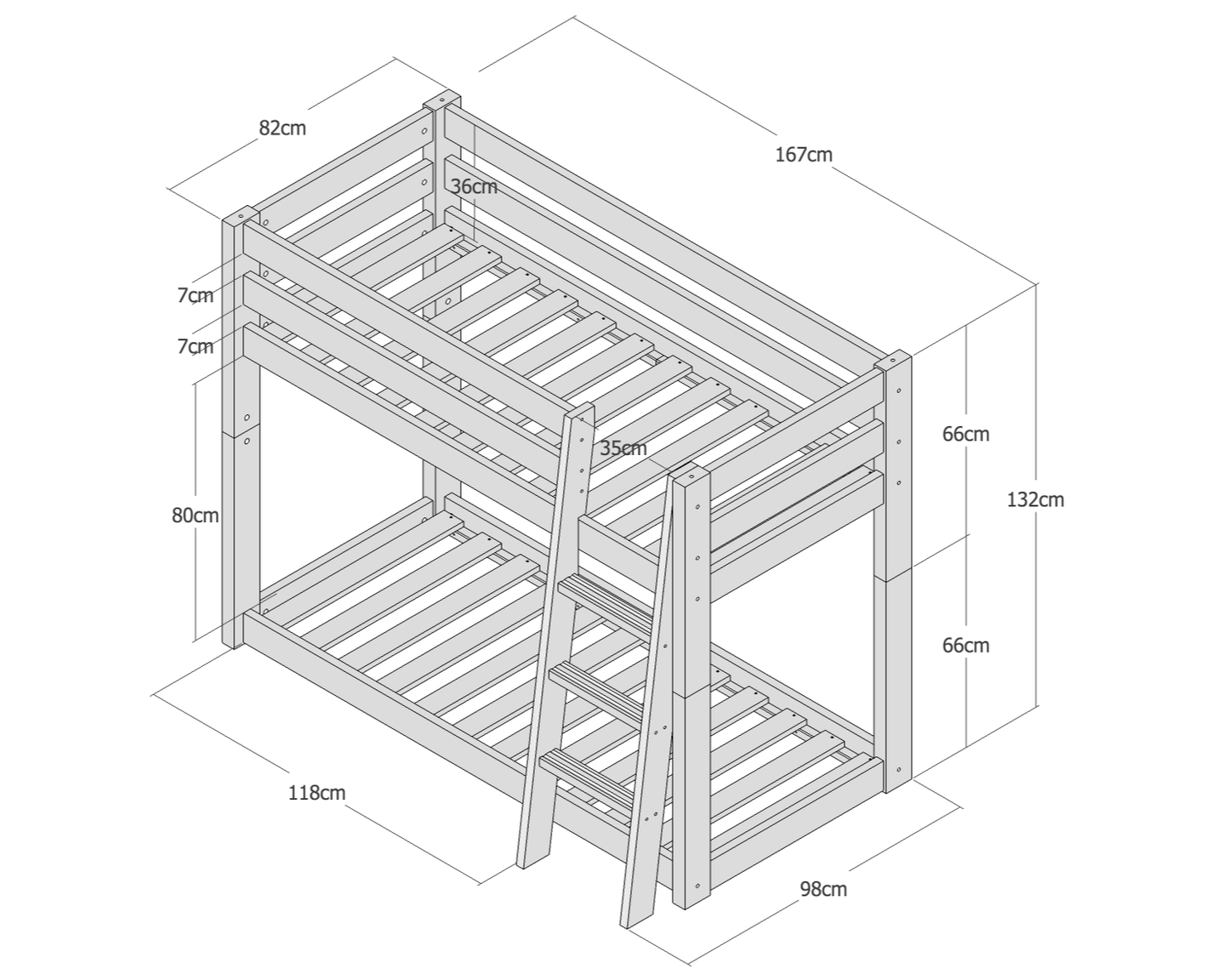 82cm
167cm
36cm
7cm
7cm
35cm
66cm
132cm
80cm
66cm
118cm
98cm