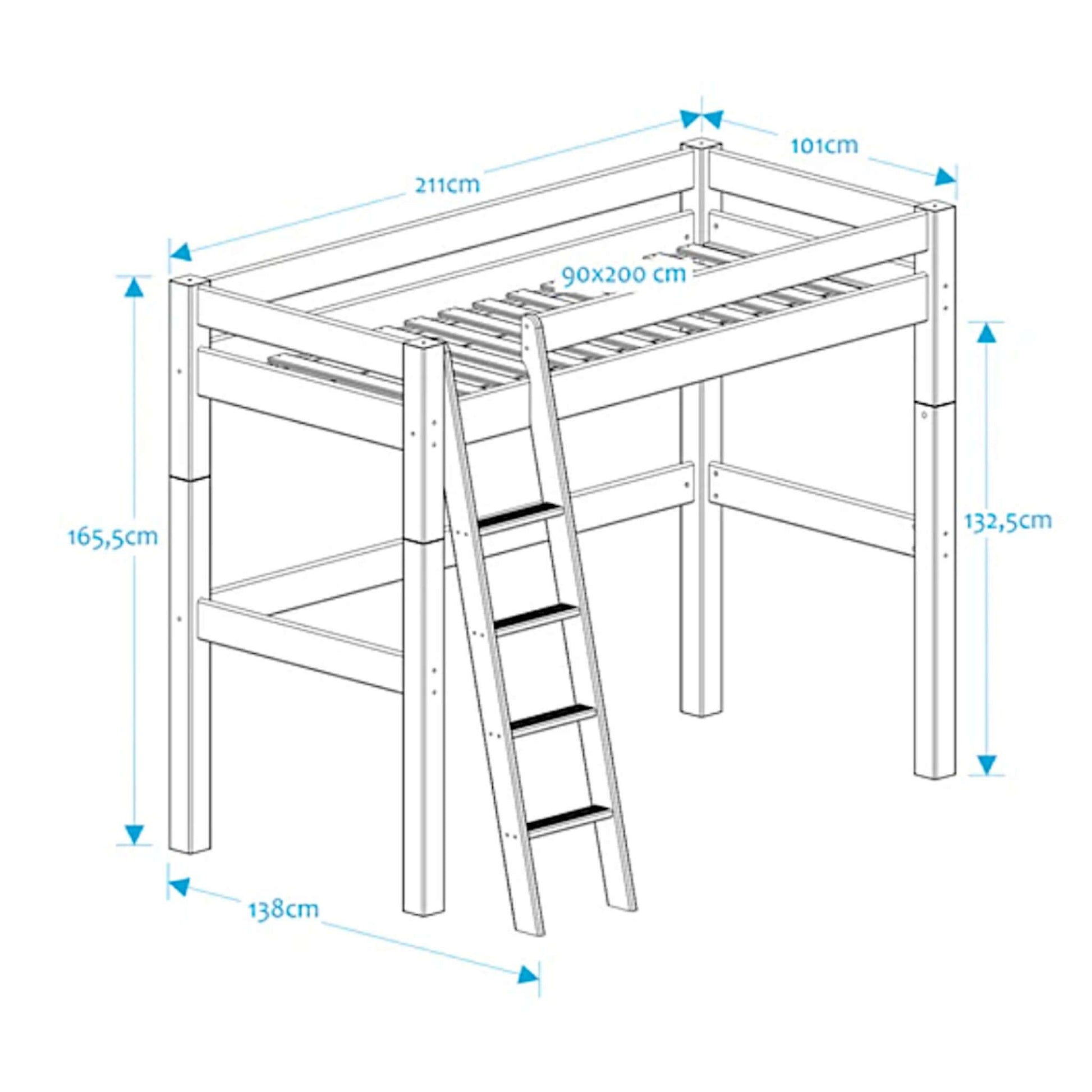 211cm

101cm

90x200 cm

165,5cm

132,5cm

138cm