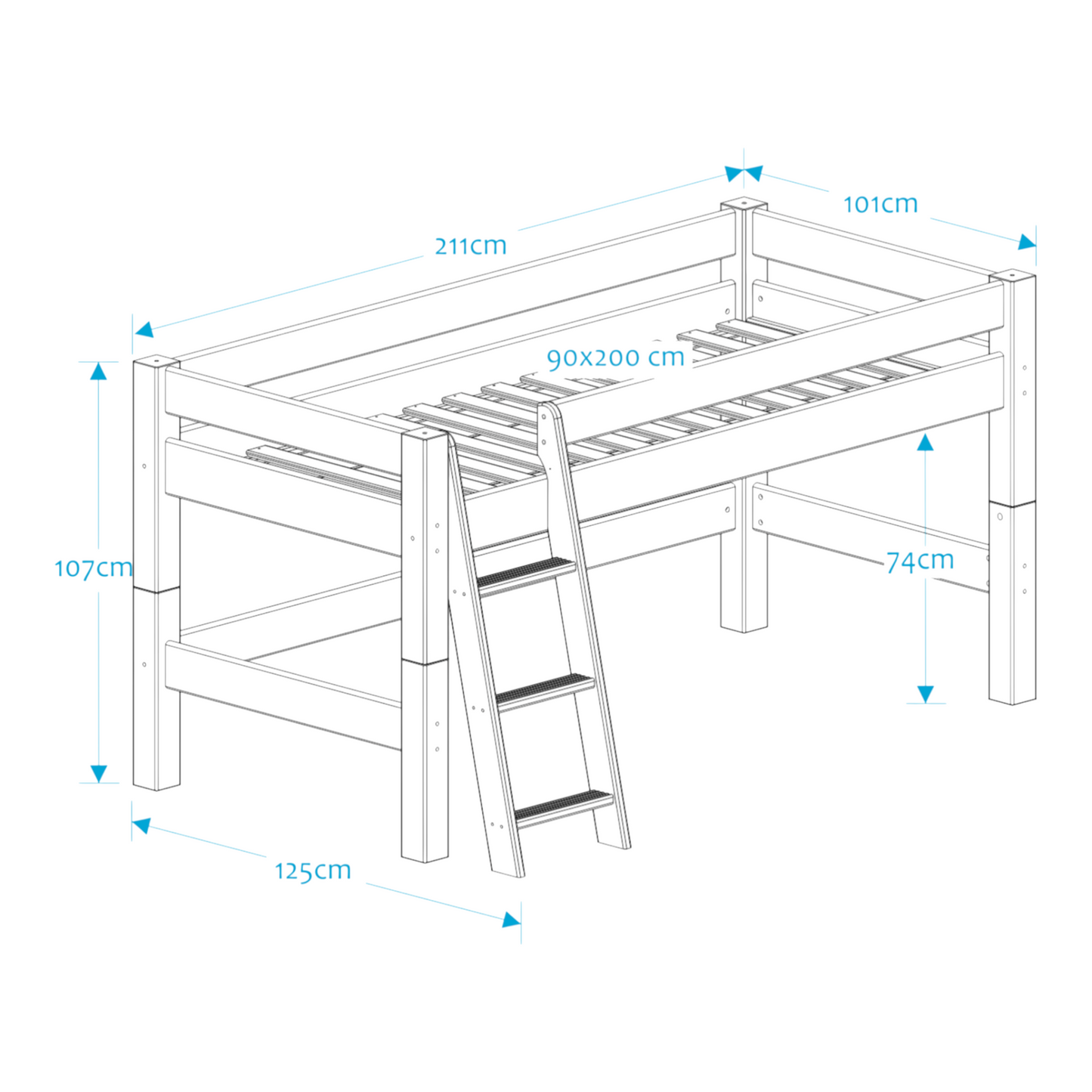 211cm

101cm

90x200 cm

107cm

74cm

125cm