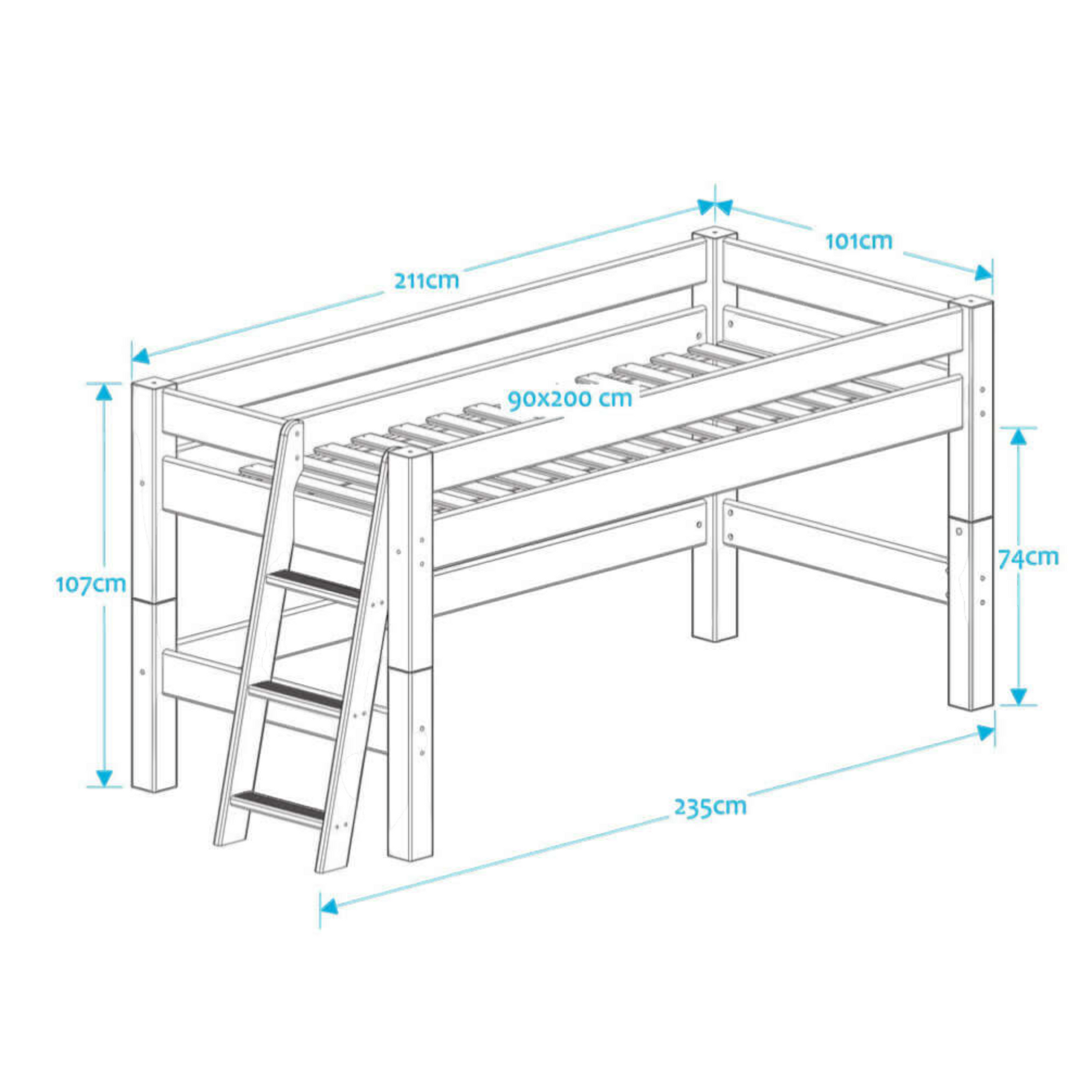 211cm

101cm

90x200 cm

107cm

74cm

235cm