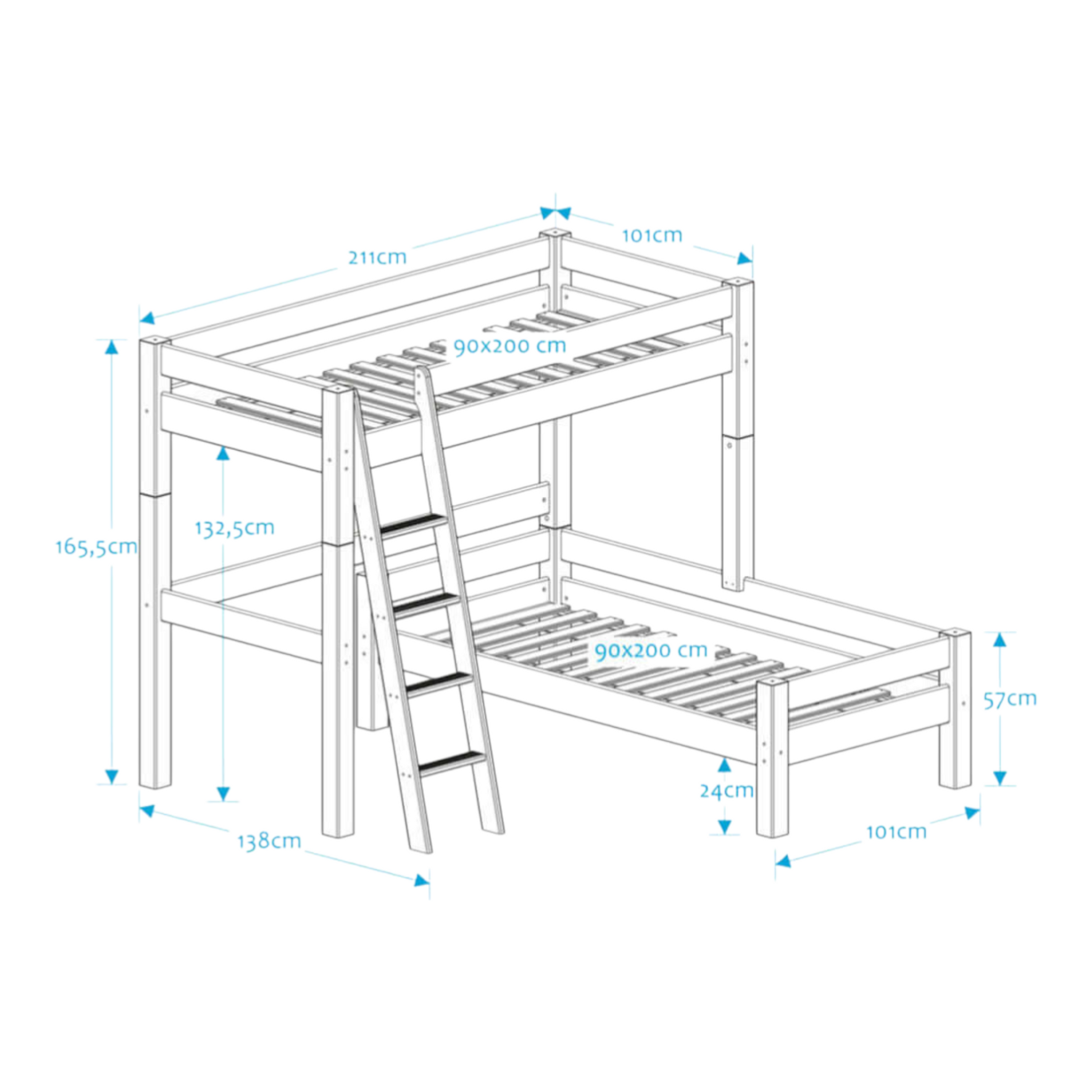 211cm
101cm
90x200 cm
165,5cm
132,5cm
90x200 cm
57cm
24cm
138cm
101cm