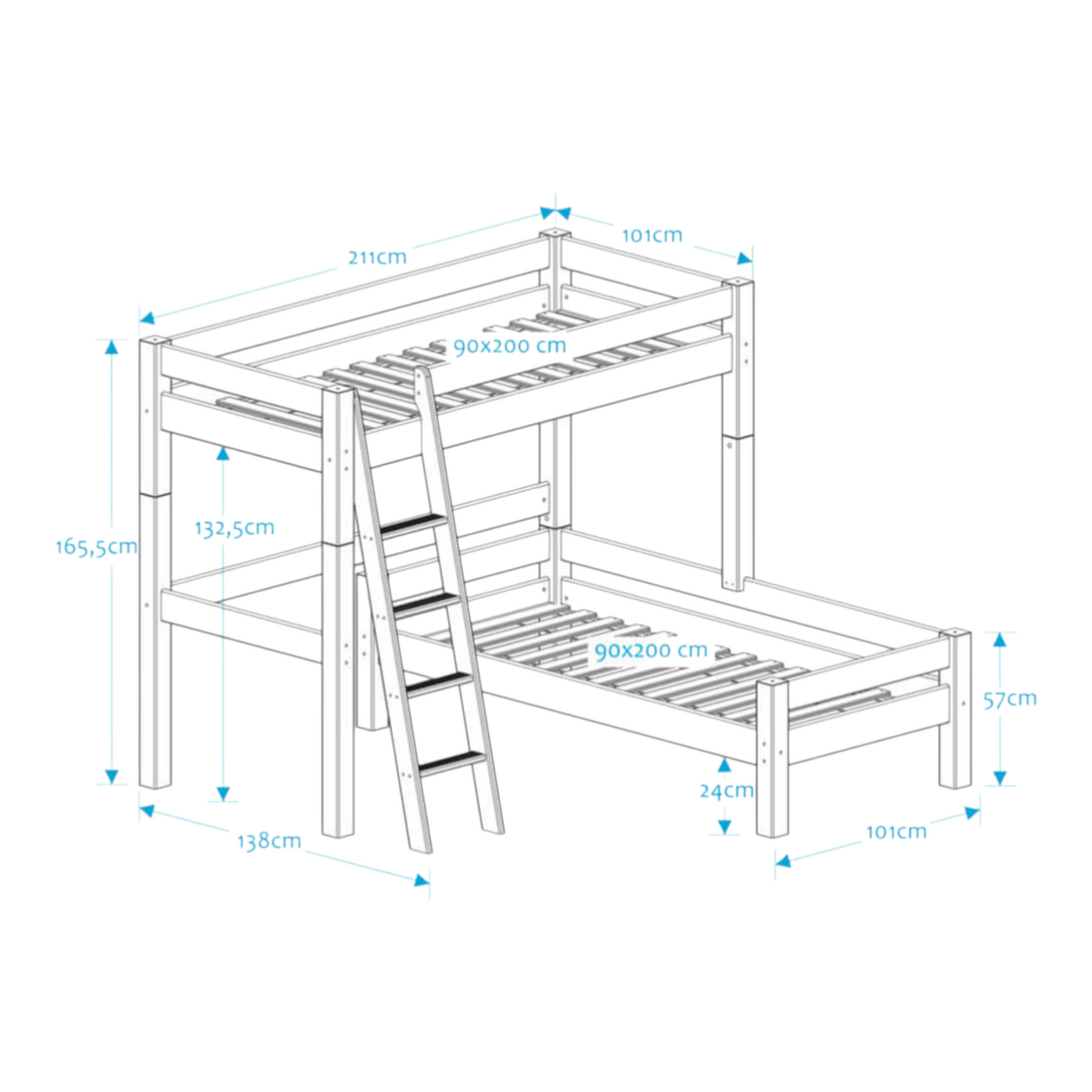 211cm

101cm

90x200 cm

165,5cm

132,5cm

90x200 cm

57cm

24cm

138cm

101cm