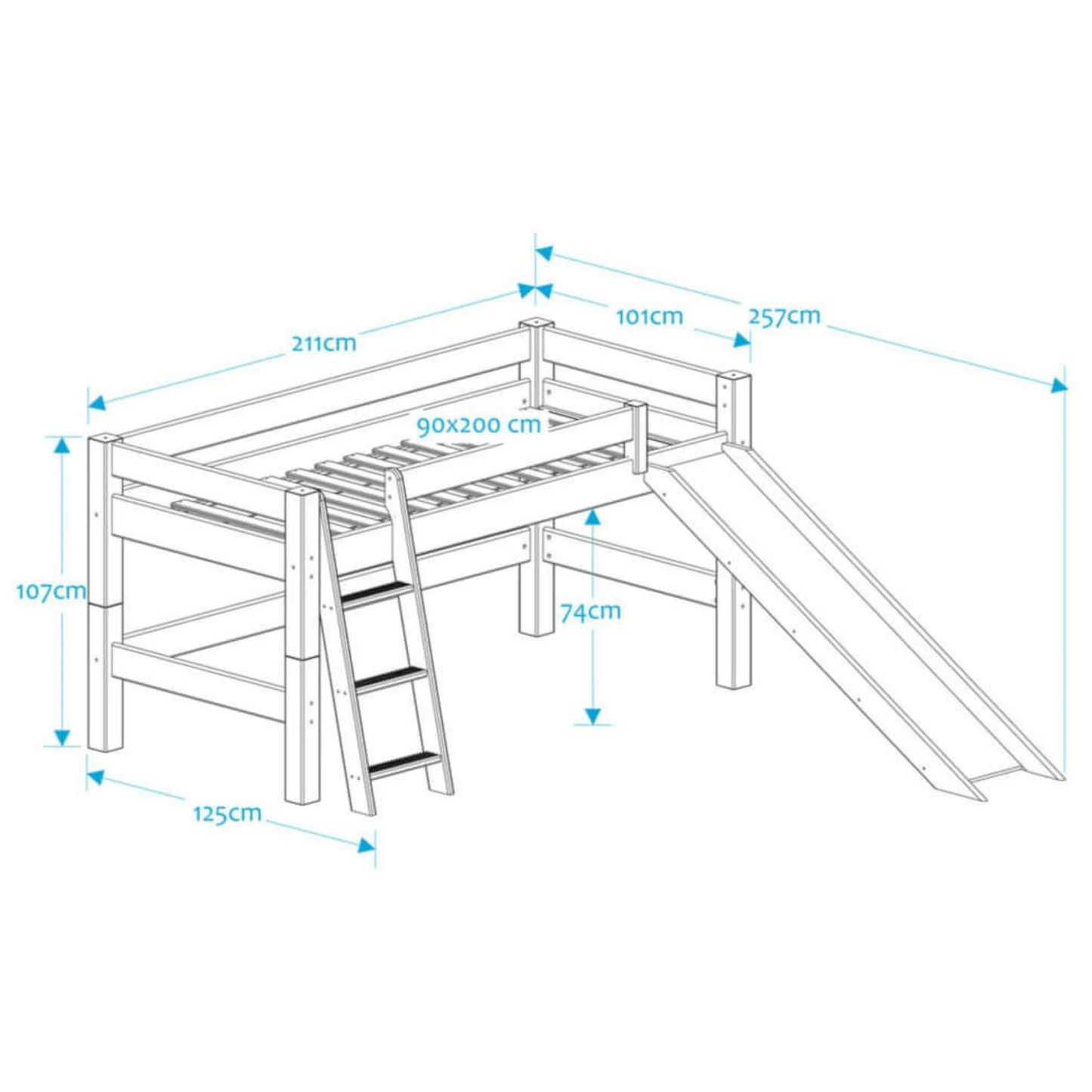 211cm

101cm

257cm

90x200 cm

107cm

74cm

125cm