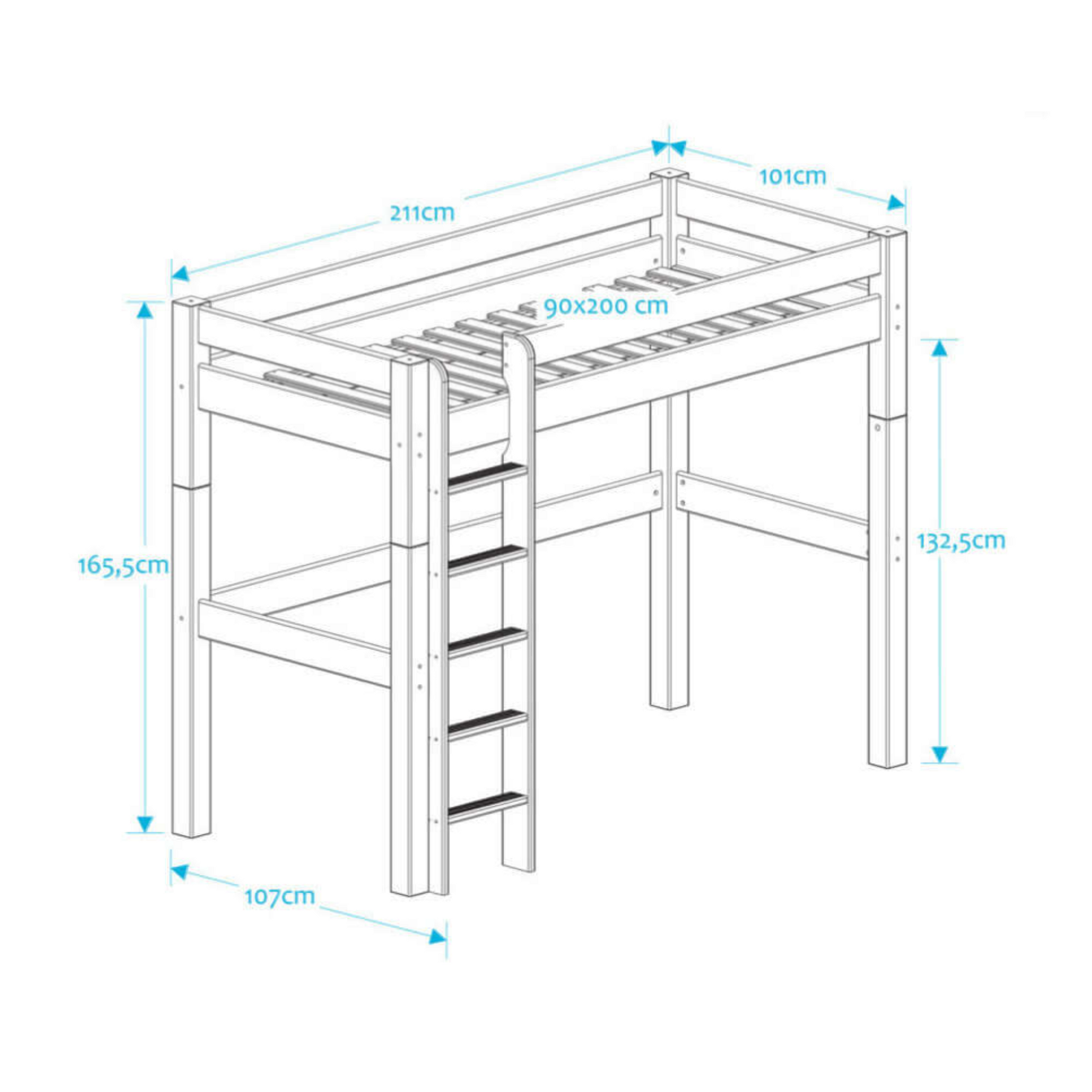 211cm
101cm
90x200 cm
165,5cm
132,5cm
107cm