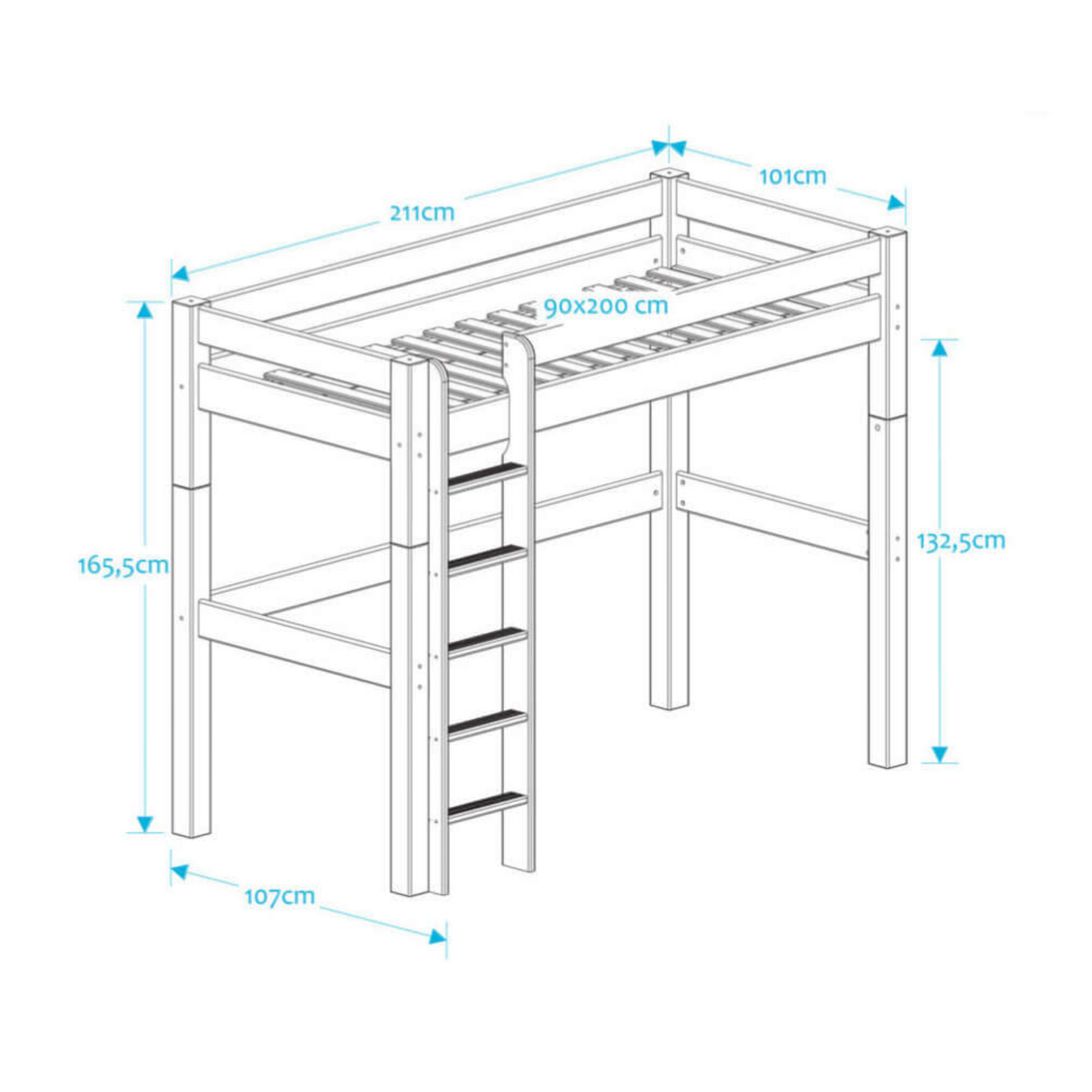 211cm

101cm

90x200 cm

165,5cm

132,5cm

107cm