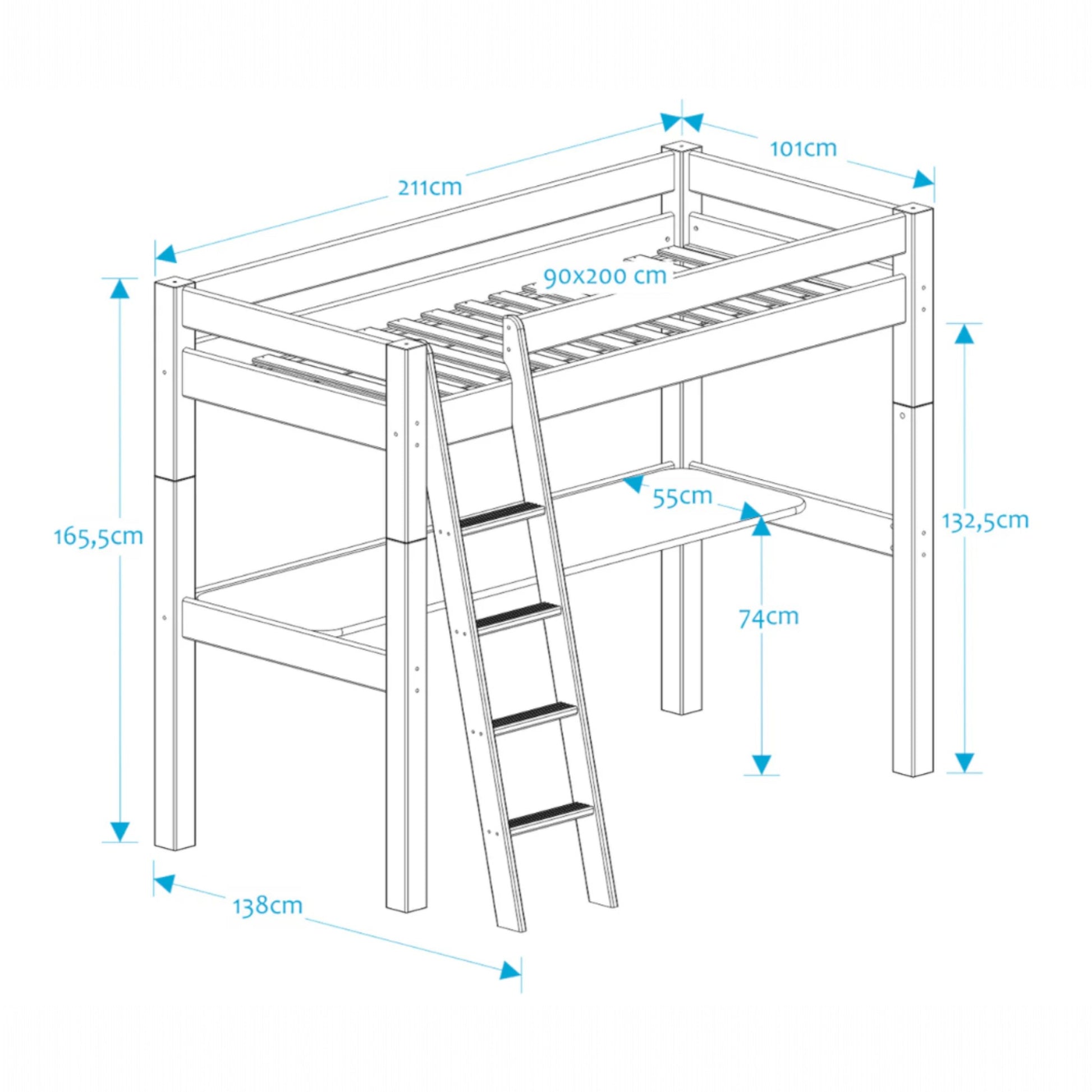 211cm

101cm

90x200 cm

165,5cm

55cm

132,5cm

74cm

138cm