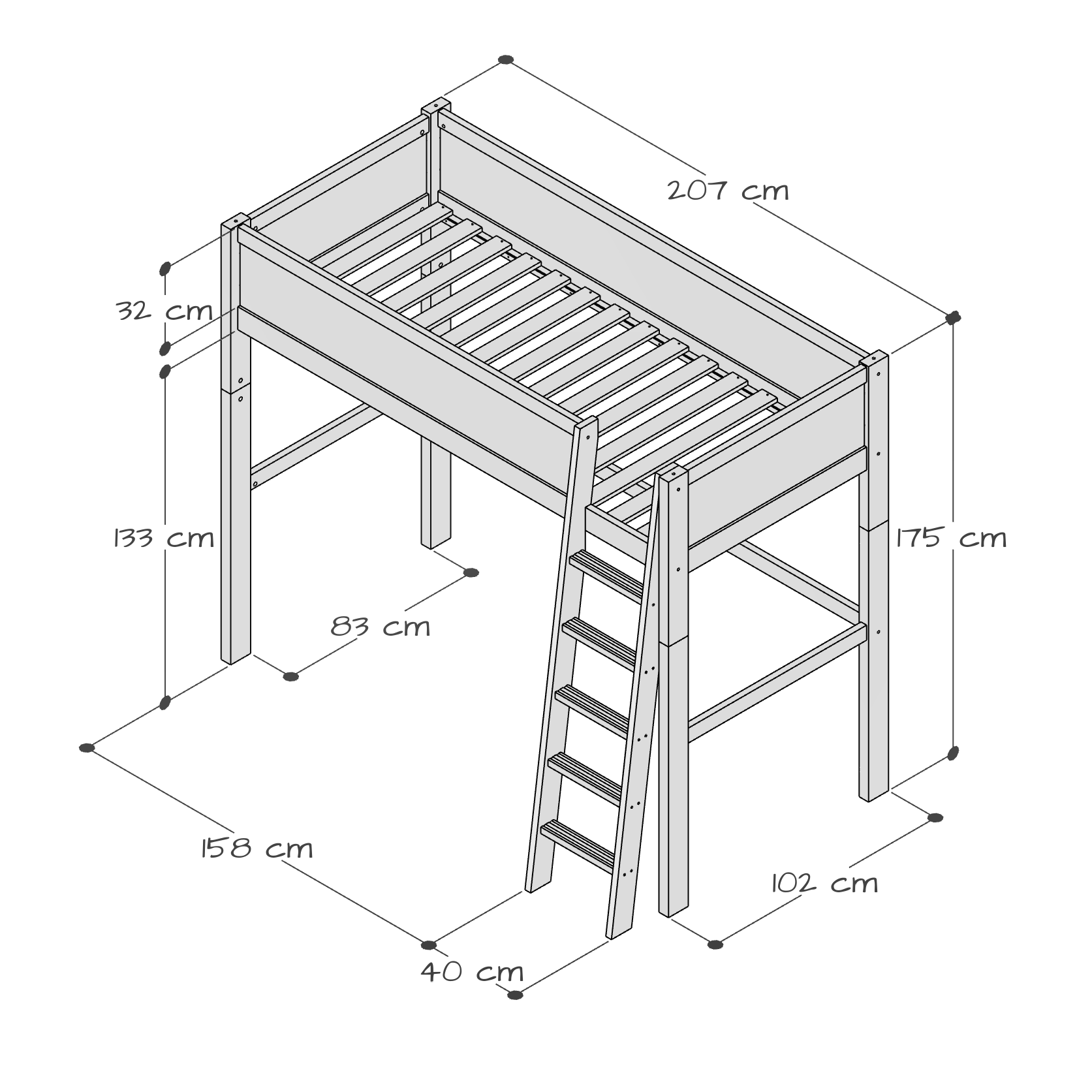 207 cm

32 cm

133 cm

175 cm

83 cm

158 cm

102 cm

40 cm