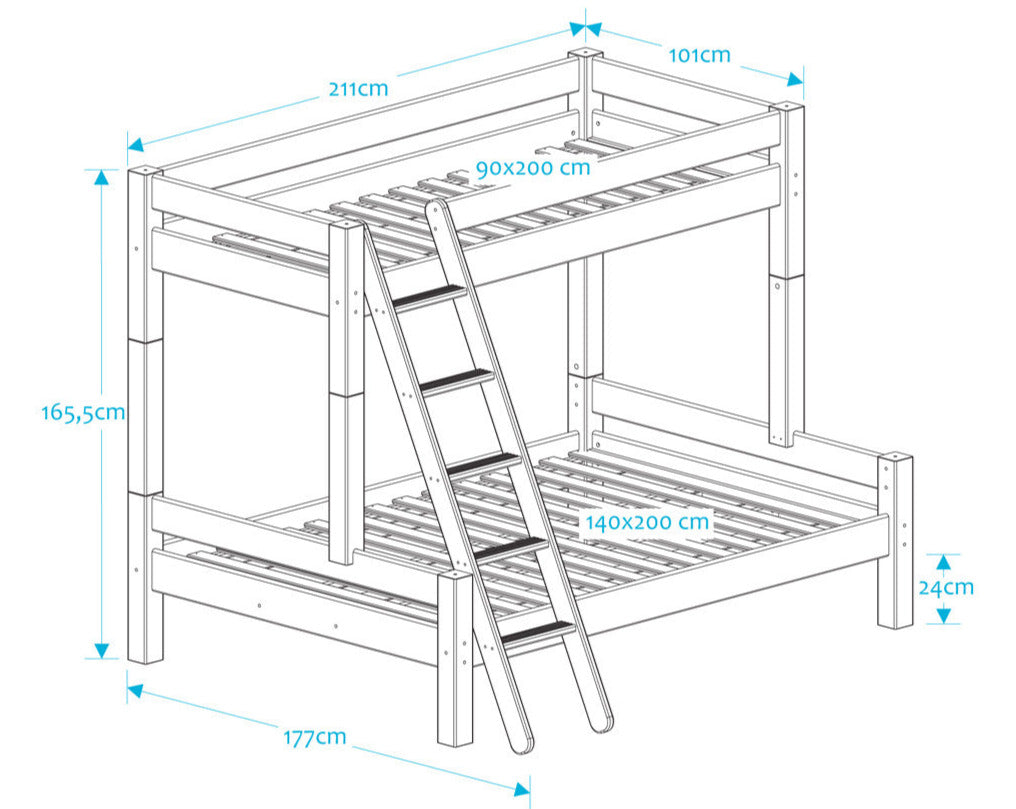 211cm

101cm

90x200 cm

165,5cm

140x200 cm

24cm

177cm