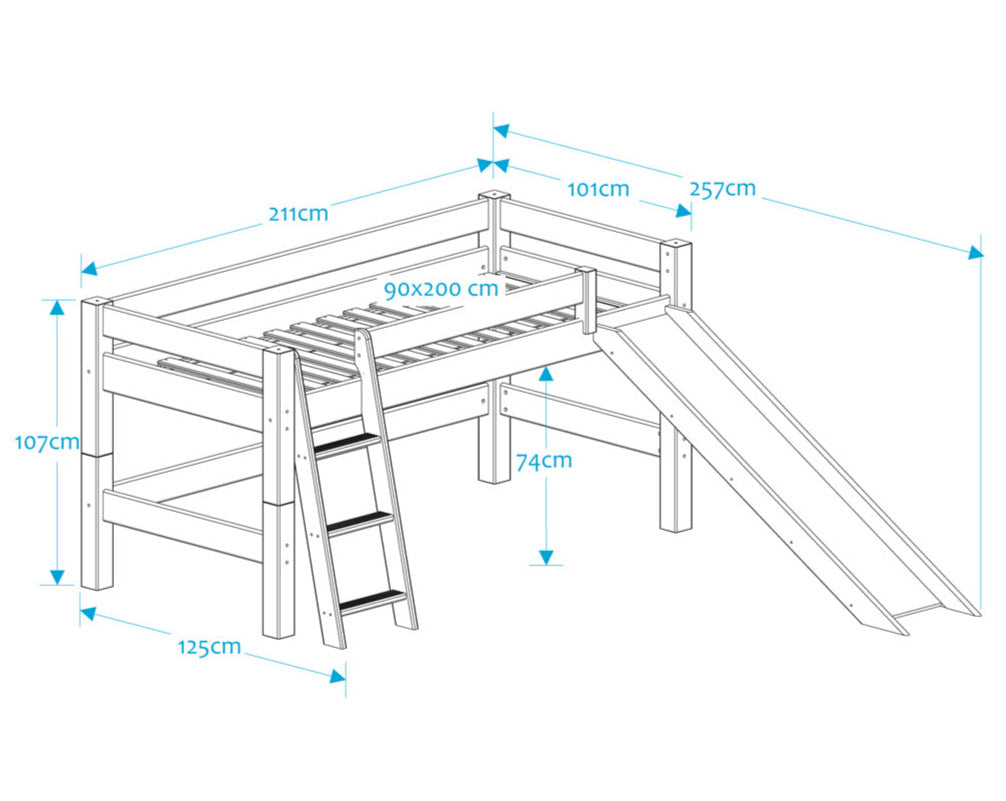 211cm

101cm

257cm

90x200 cm

107cm

74cm

125cm