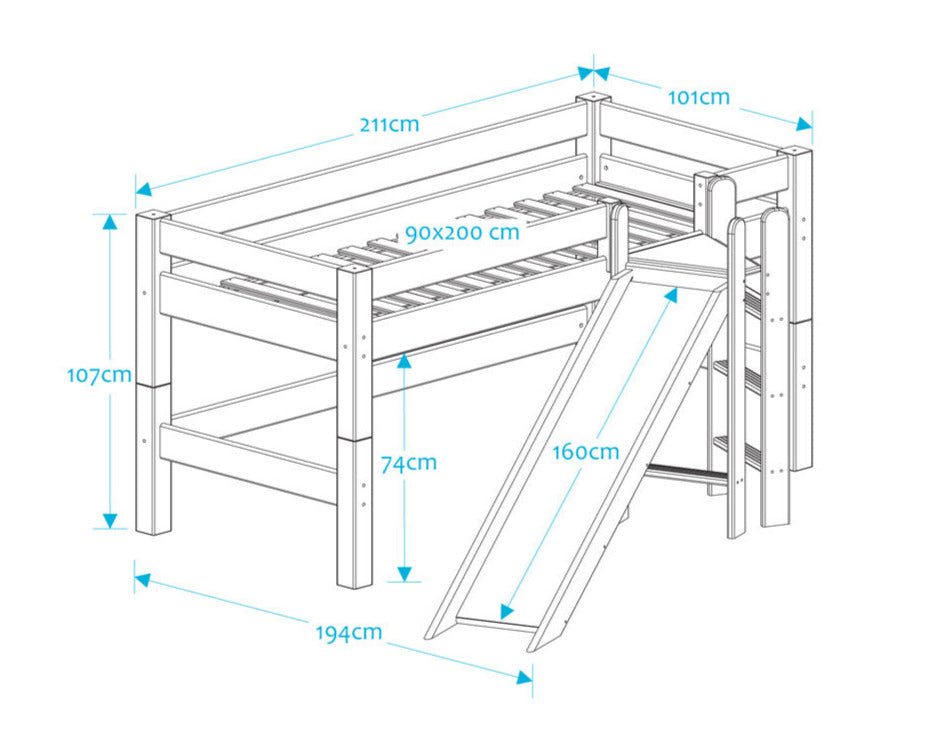 211cm
101cm
90x200 cm
107cm
74cm
160cm
194cm