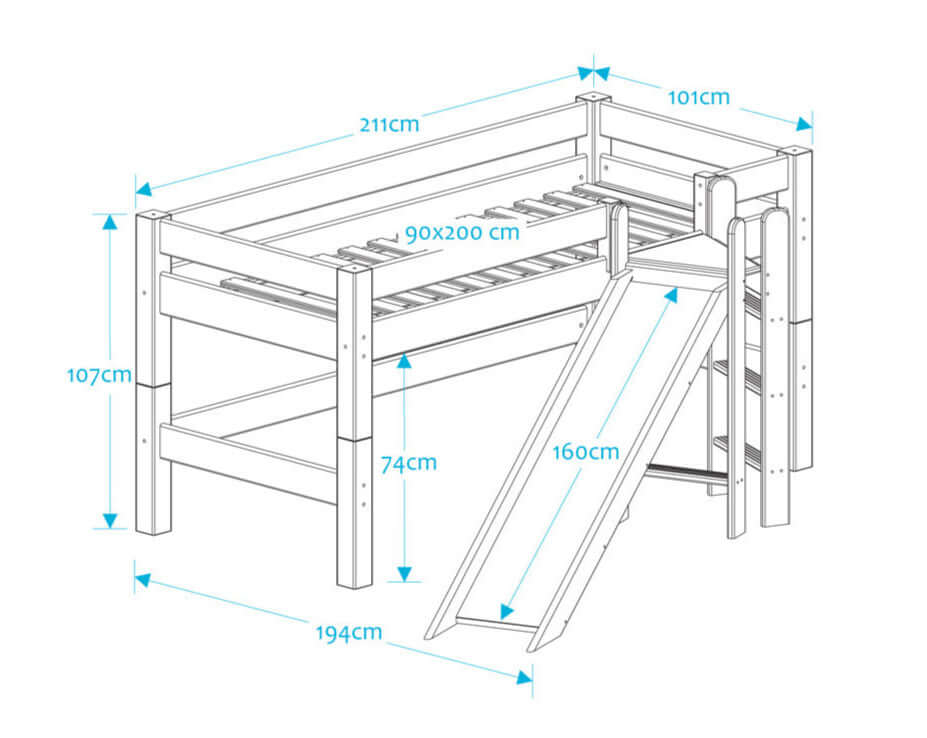 211cm
101cm
90x200 cm
107cm
74cm
160cm
194cm