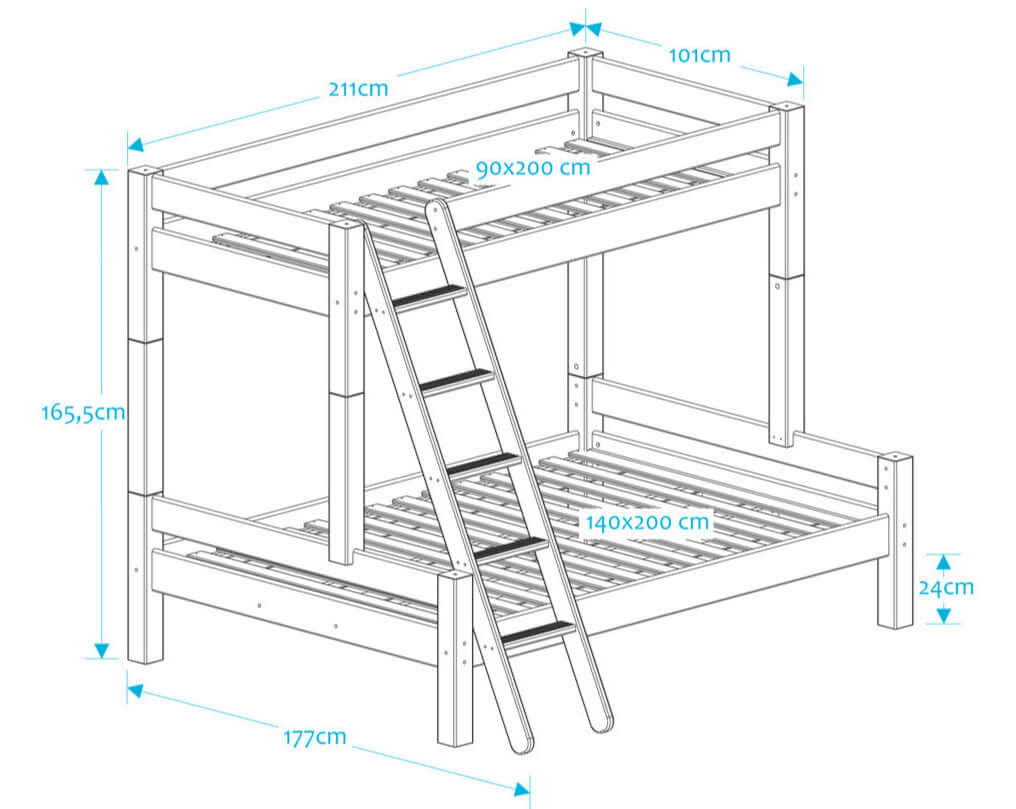 211cm
101cm
90x200 cm
165,5cm
140x200 cm
24cm
177cm