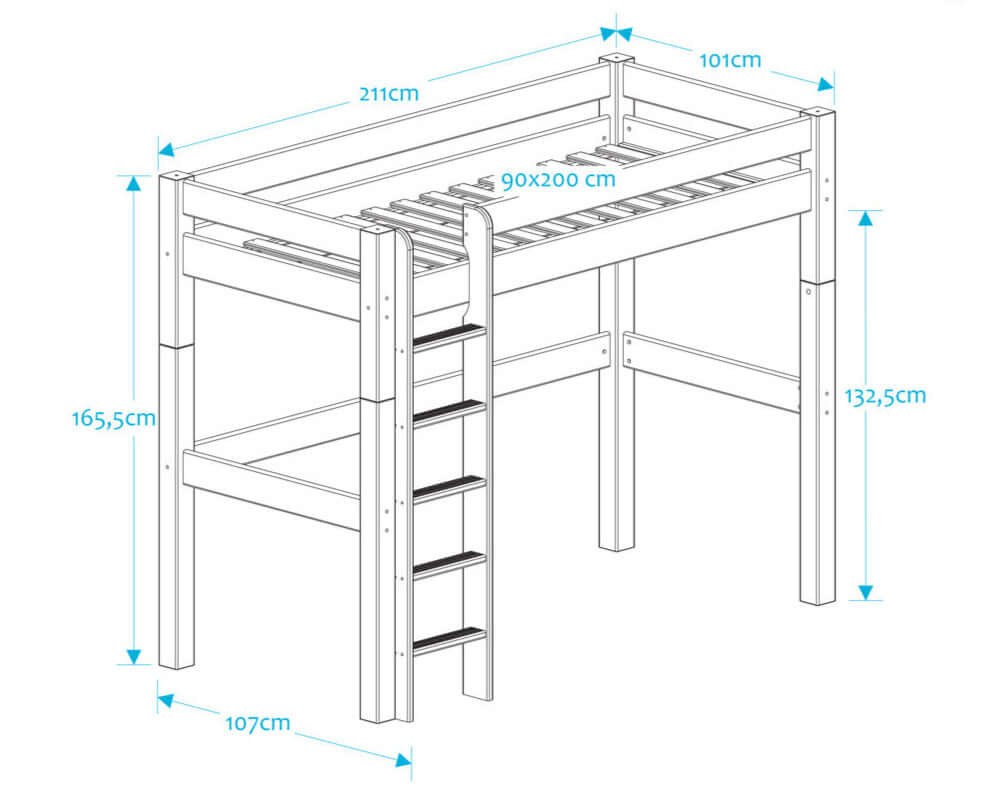 211cm
101cm
90x200 cm
165,5cm
132,5cm
107cm