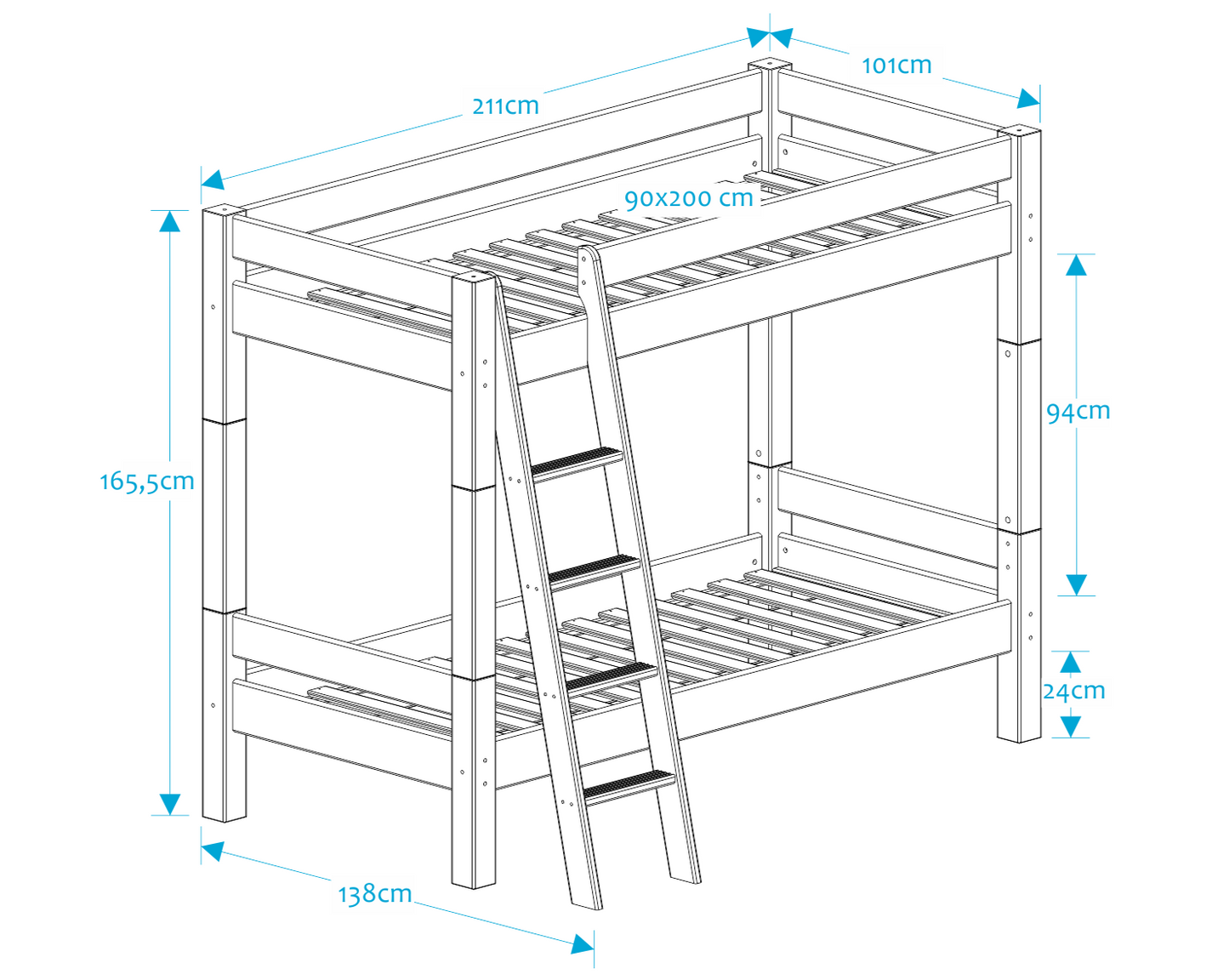 211cm
101cm
90x200 cm
165,5cm
94cm
24cm
138cm