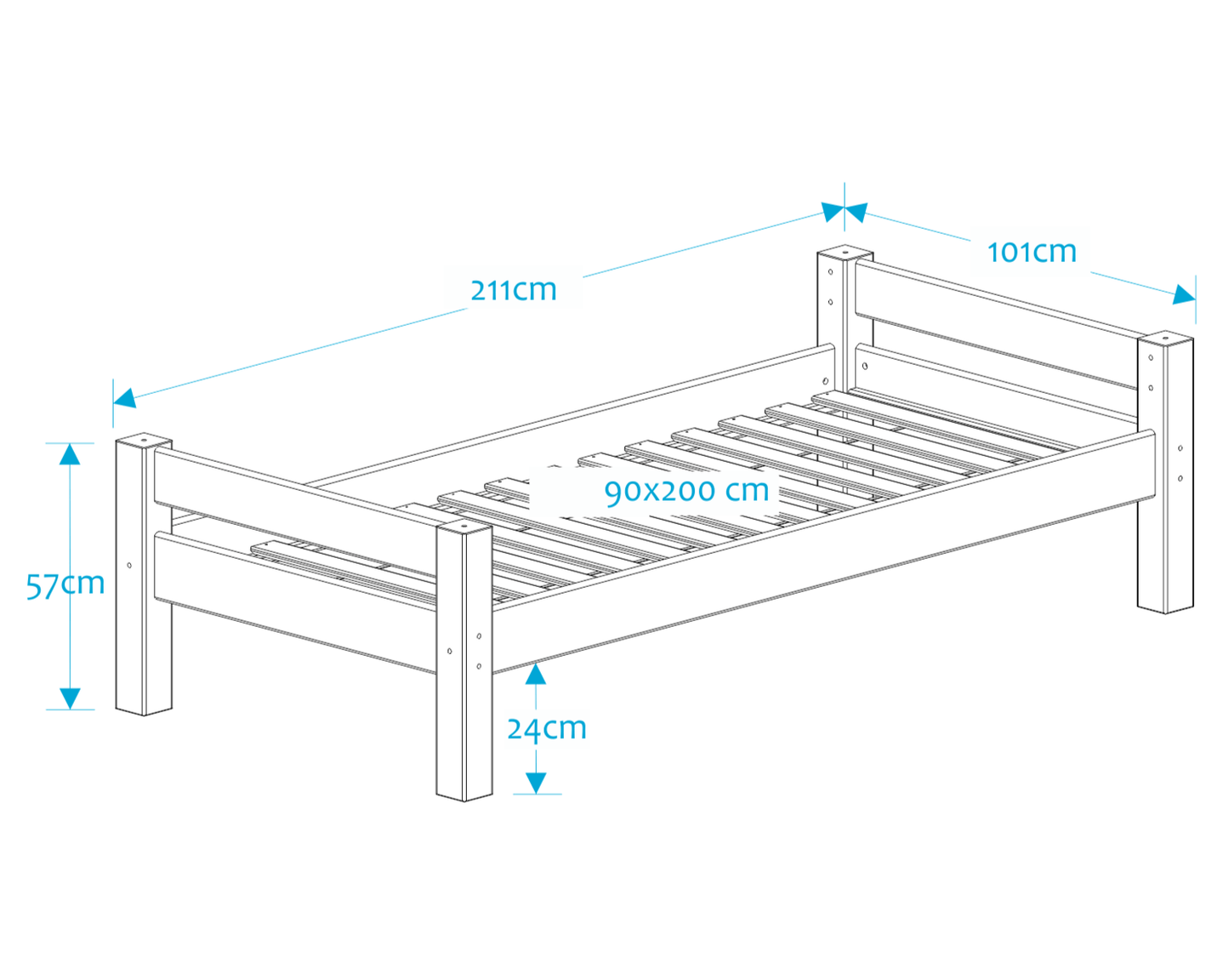 211cm

101cm

90x200 cm

57cm

24cm