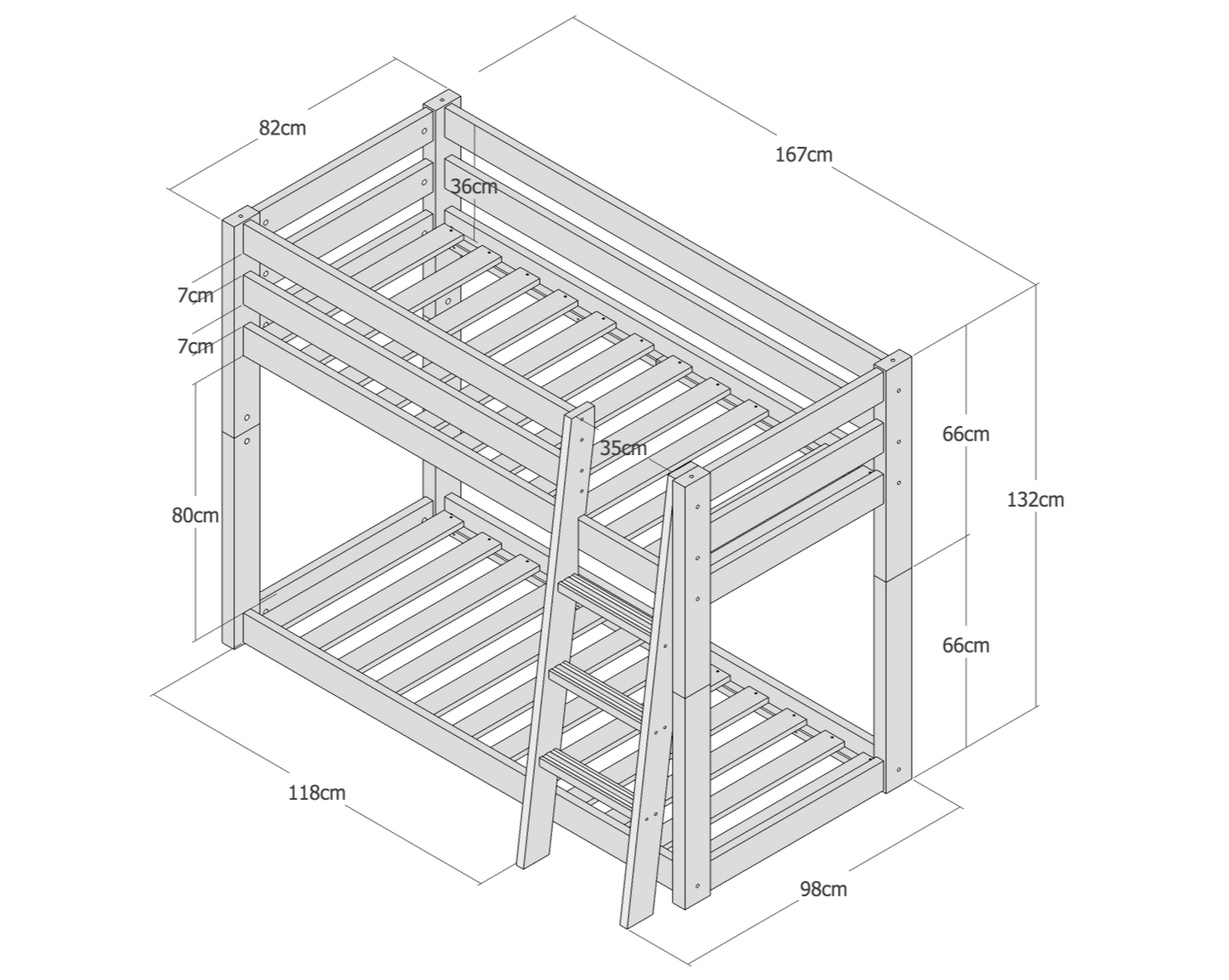 82cm

167cm

36cm

7cm

7cm

35cm

66cm

132cm

80cm

66cm

118cm

98cm