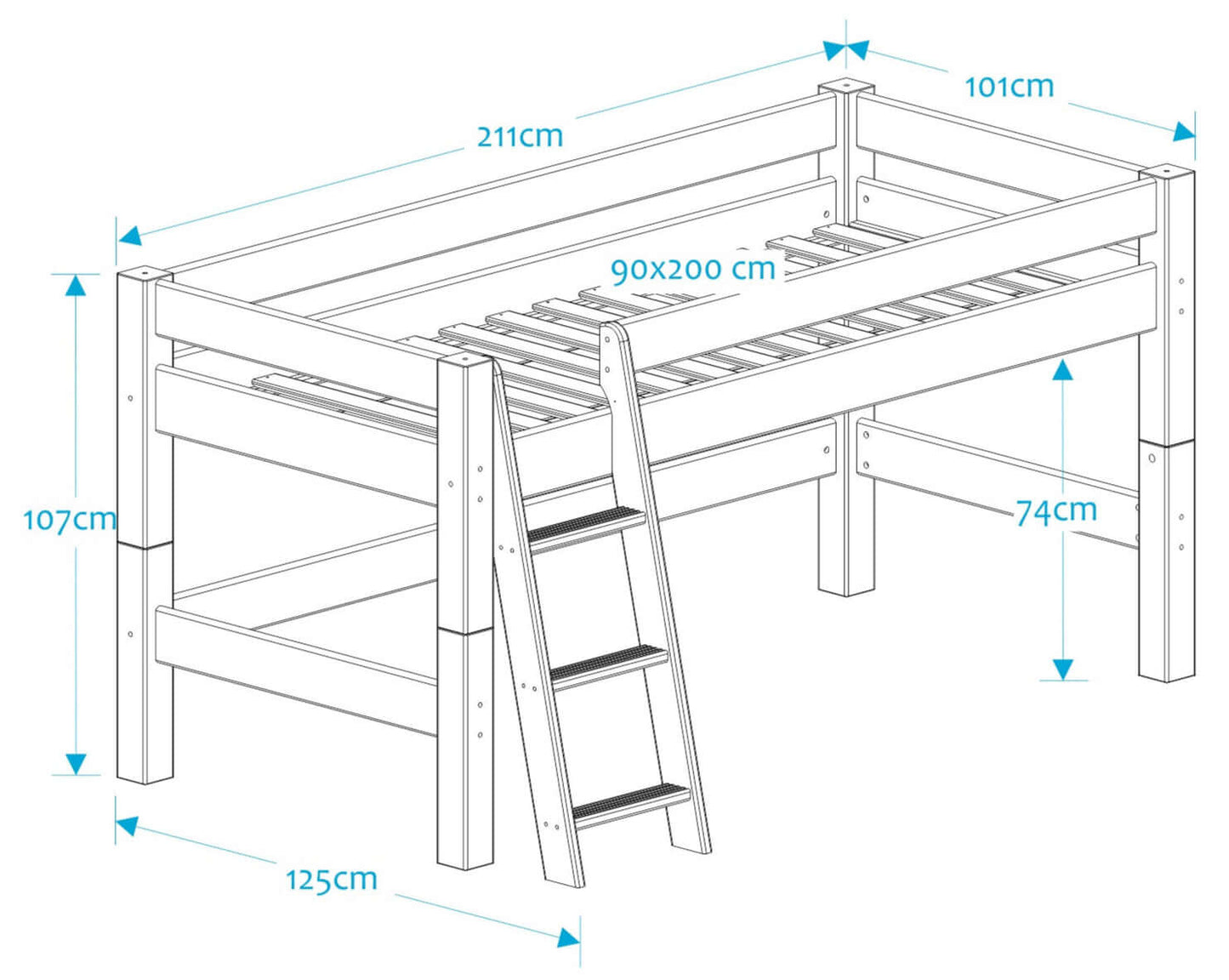 211cm
101cm
90x200 cm
107cm
74cm
125cm