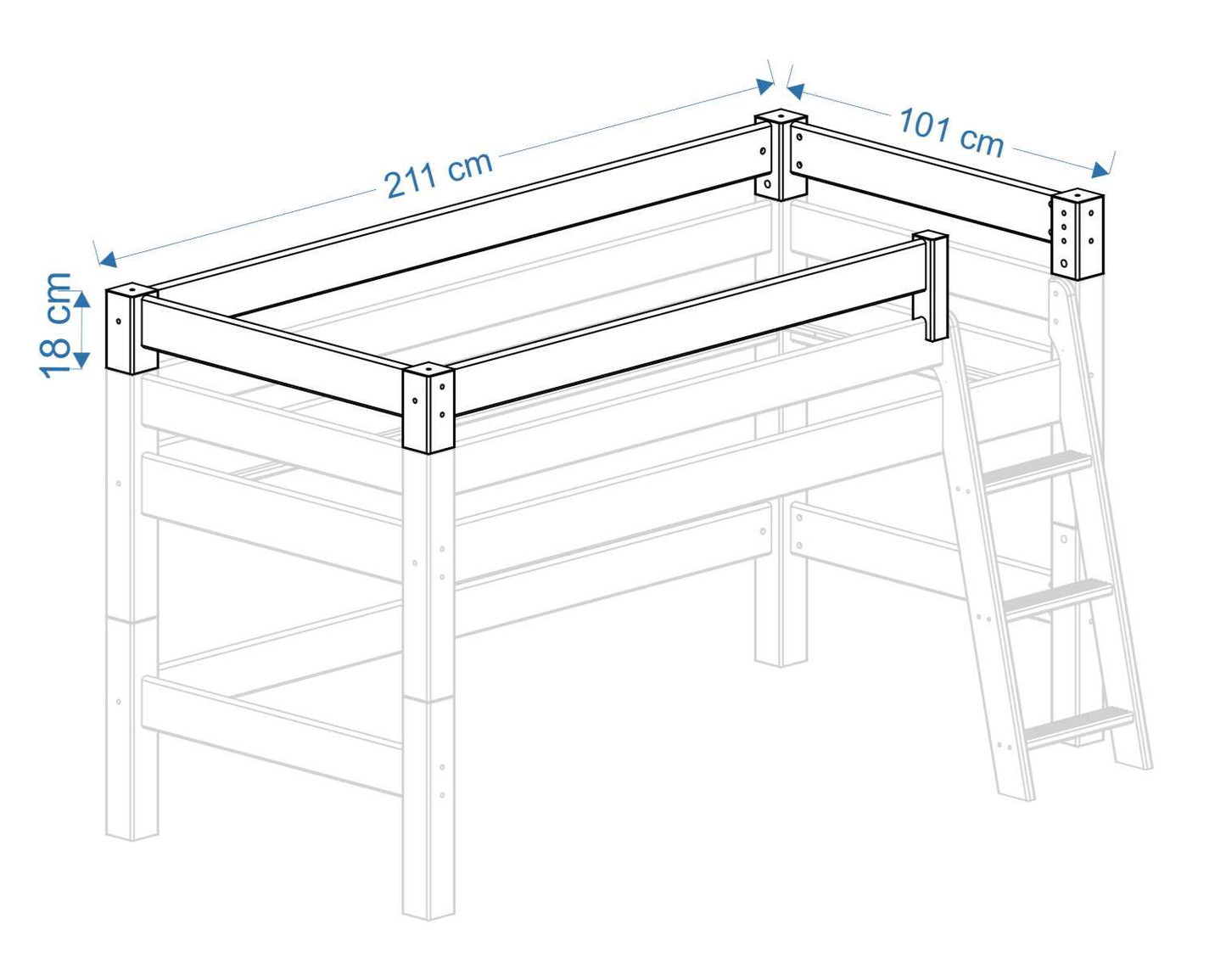 211 cm
101 cm
18 cm